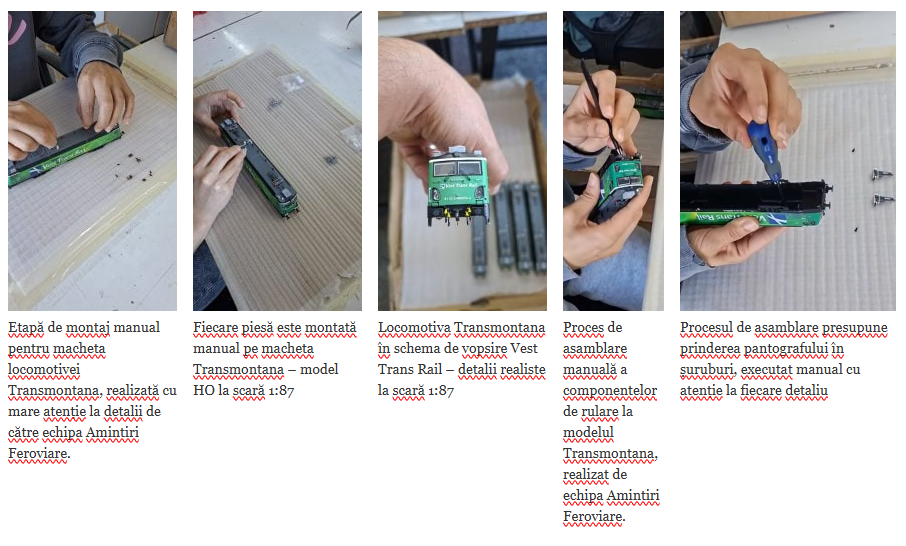 Etapă de montaj manual pentru macheta locomotivei Transmontana, realizată cu mare atenție la detalii de către echipa Amintiri Feroviare.

Fiecare piesă este montată manual pe macheta Transmontana – model HO la scară 1:87

Locomotiva Transmontana în schema de vopsire Vest Trans Rail – detalii realiste la scară 1:87

Proces de asamblare manuală a componentelor de rulare la modelul Transmontana, realizat de echipa Amintiri Feroviare.

Procesul de asamblare presupune prinderea pantografului în suruburi, executat manual cu atenție la fiecare detaliu